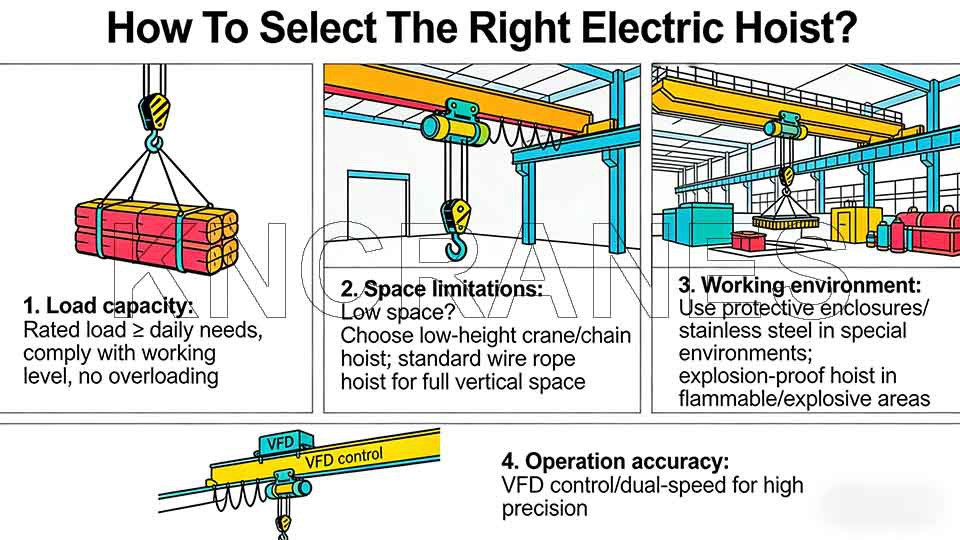 How To Select The Right Electric Hoist?

KNCRANES

1. Load capacity:
Rated load ≥ daily needs, comply with working level, no overloading

2. Space limitations:
Low space? Choose low-height crane/chain hoist; standard wire rope hoist for full vertical space

3. Working environment:
Use protective enclosures/ stainless steel in special environments; explosion-proof hoist in flammable/explosive areas

VFD
VFD control

4. Operation accuracy:
VFD control/dual-speed for high precision